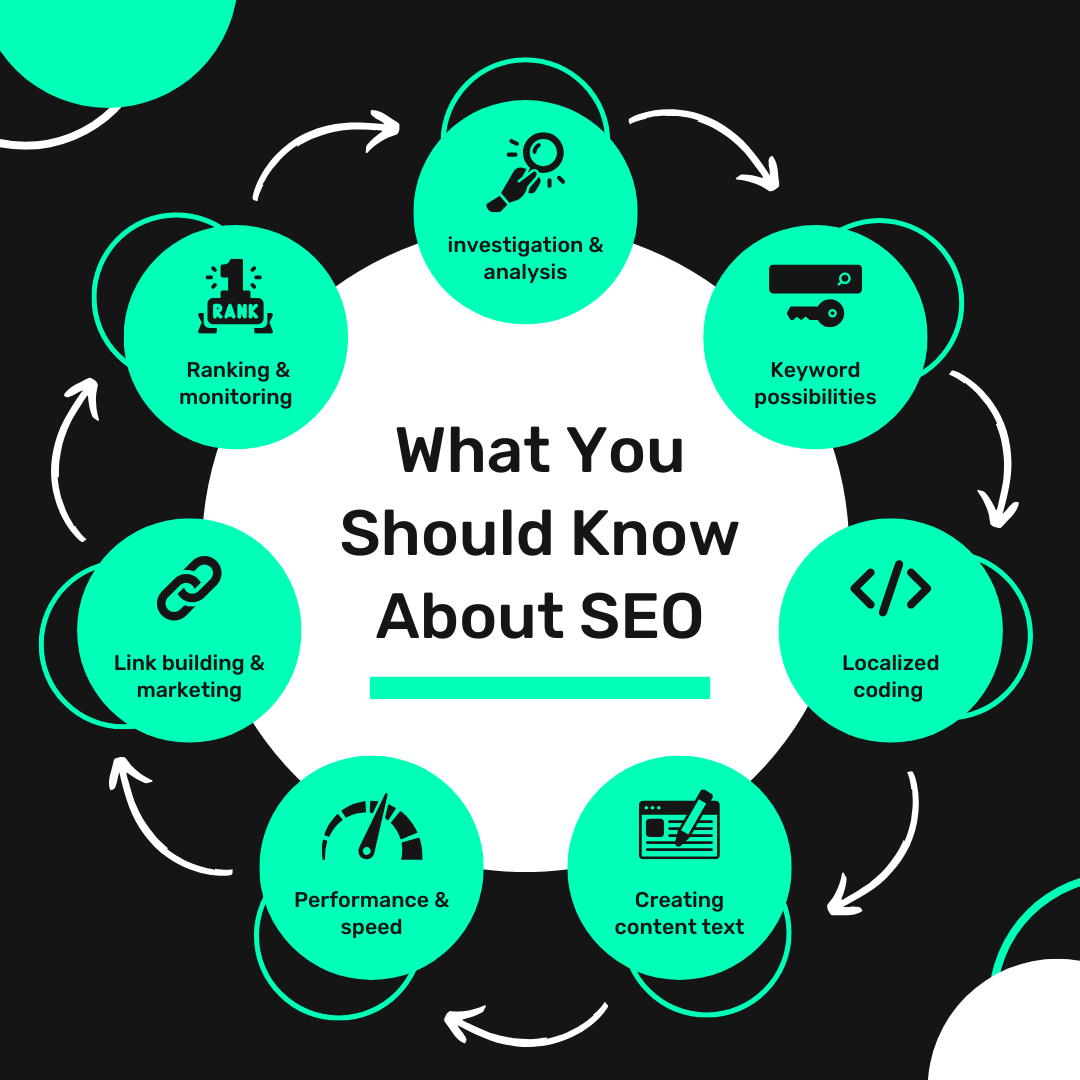 What You Should Know About SEO

investigation & analysis

Keyword possibilities

Localized coding

Creating content text

Performance & speed

Link building & marketing

1
RANK
Ranking & monitoring